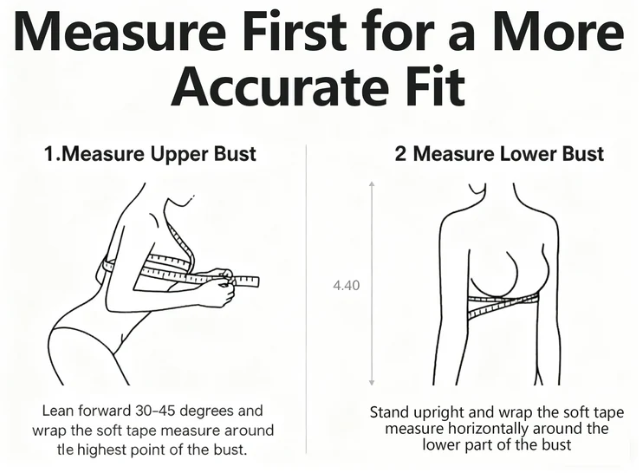 Measure First for a More Accurate Fit

1.Measure Upper Bust

Lean forward 30-45 degrees and wrap the soft tape measure around tle highest point of the bust.

2 Measure Lower Bust

4.40

Stand upright and wrap the soft tape measure horizontally around the lower part of the bust